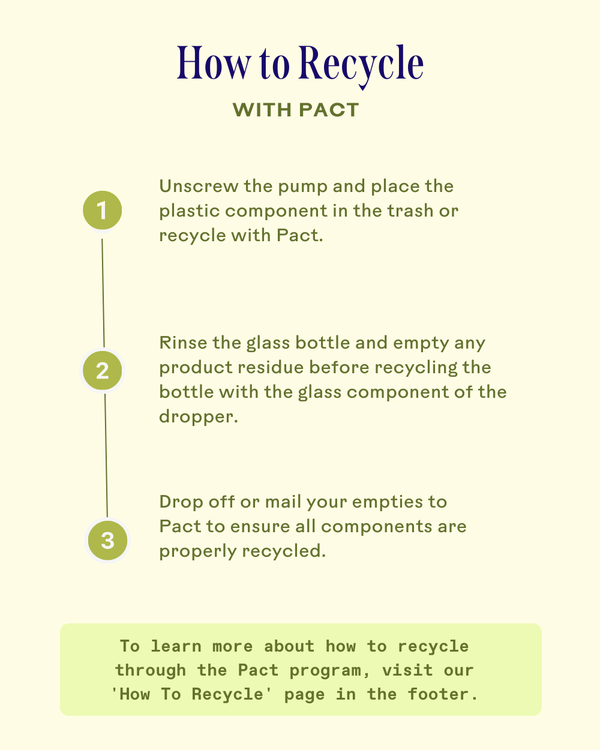 How to Recycle

WITH PACT

1

Unscrew the pump and place the plastic component in the trash or recycle with Pact.

2

Rinse the glass bottle and empty any product residue before recycling the bottle with the glass component of the dropper.

3

Drop off or mail your empties to Pact to ensure all components are properly recycled.

To learn more about how to recycle through the Pact program, visit our 'How To Recycle' page in the footer.