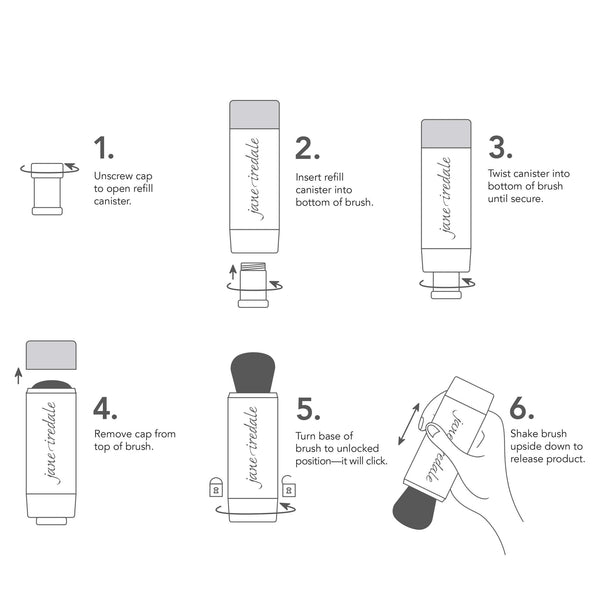 1.
Unscrew cap to open refill canister.

jane iredale

2.
Insert refill canister into bottom of brush.

jane iredale

3.
Twist canister into bottom of brush until secure.

jane iredale

4.
Remove cap from top of brush.

jane iredale

5.
Turn base of brush to unlocked position—it will click.

jane iredale

6.
Shake brush upside down to release product.